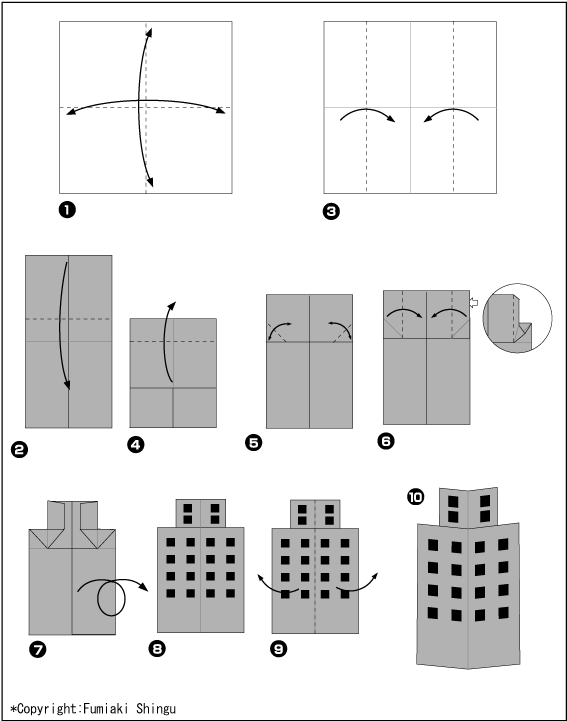 ❶

❸

❷

❹

❺

❻

❼

❽

❾

❿

*Copyright:Fumiaki Shingu