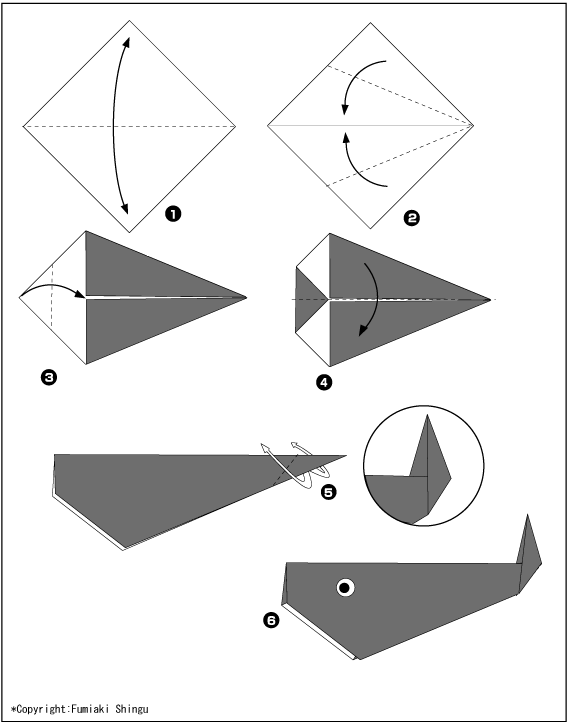 ❶

❷

❸

❹

❺

❻

*Copyright:Fumiaki Shingu