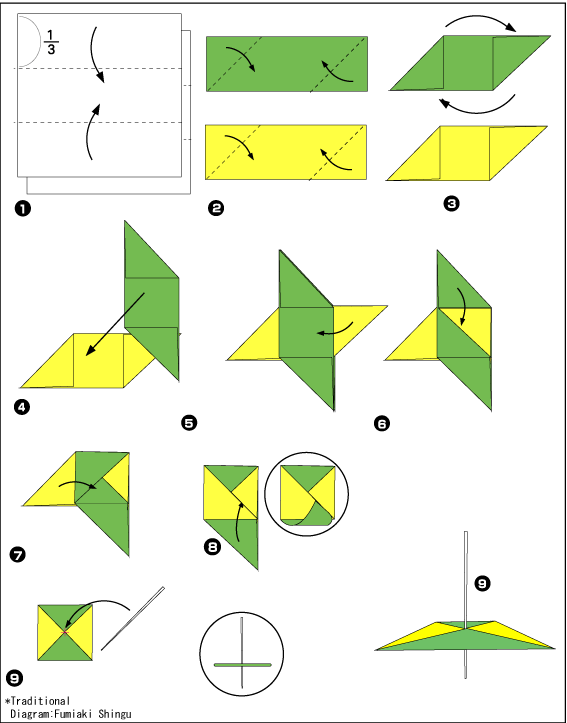 $\frac{1}{3}$

❶

❷

❸

❹

❺

❻

❼

❽

❾

❾

*Traditional
Diagram:Fumiaki Shingu