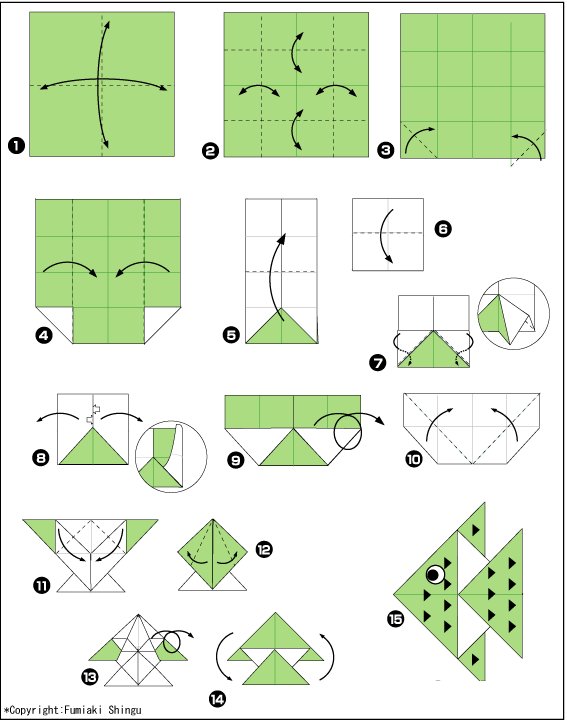 1
2
3
4
5
6
7
8
9
10
11
12
13
14
15
*Copyright:Fumiaki Shingu