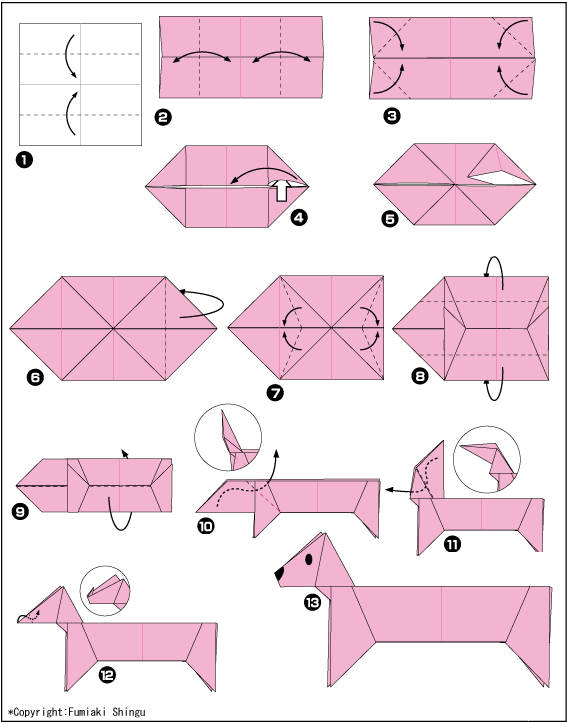 1
2
3
4
5
6
7
8
9
10
11
12
13
*Copyright:Fumiaki Shingu