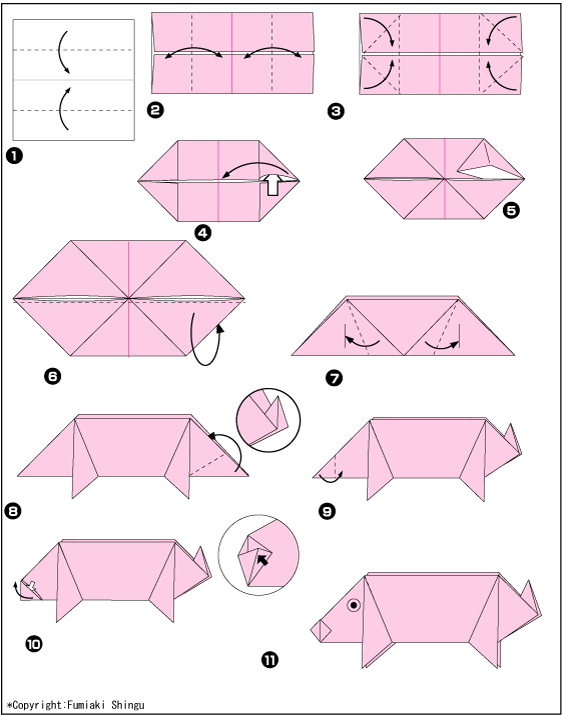 ❶
❷
❸
❹
❺
❻
❼
❽
❾
❿
⓫
*Copyright:Fumiaki Shingu