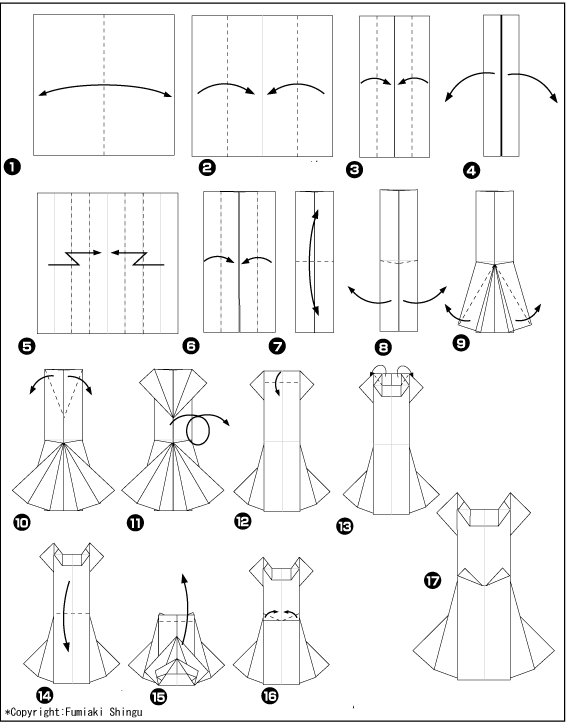 ❶ ❷ ❸ ❹ ❺ ❻ ❼ ❽ ❾ ❿ ⓫ ⓬ ⓭ ⓮ ⓯ ⓰ ⓱

*Copyright:Fumiaki Shingu