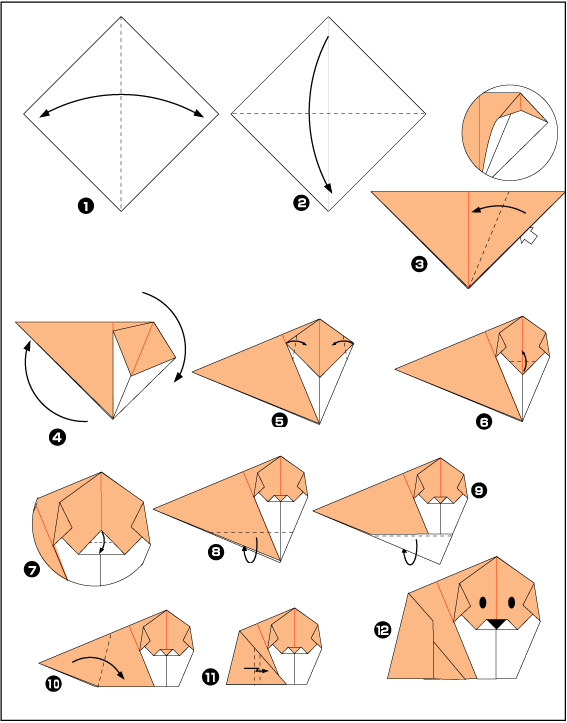 1
2
3
4
5
6
7
8
9
10
11
12