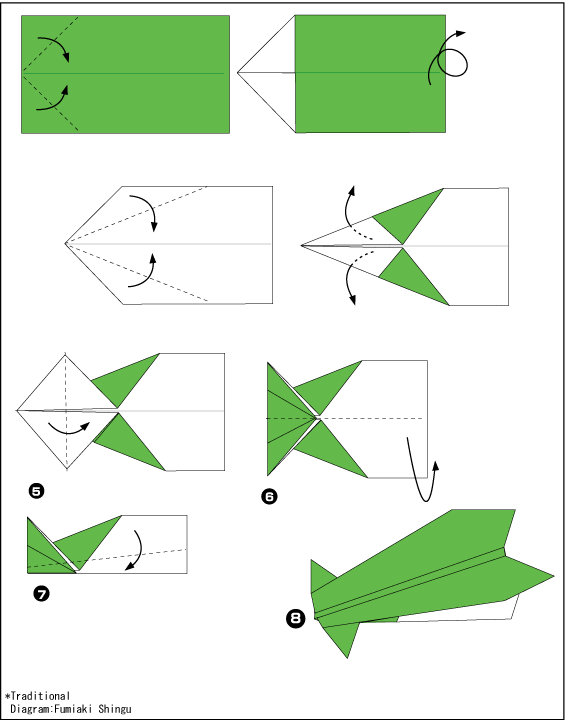 5

6

7

8

*Traditional
Diagram:Fumiaki Shingu