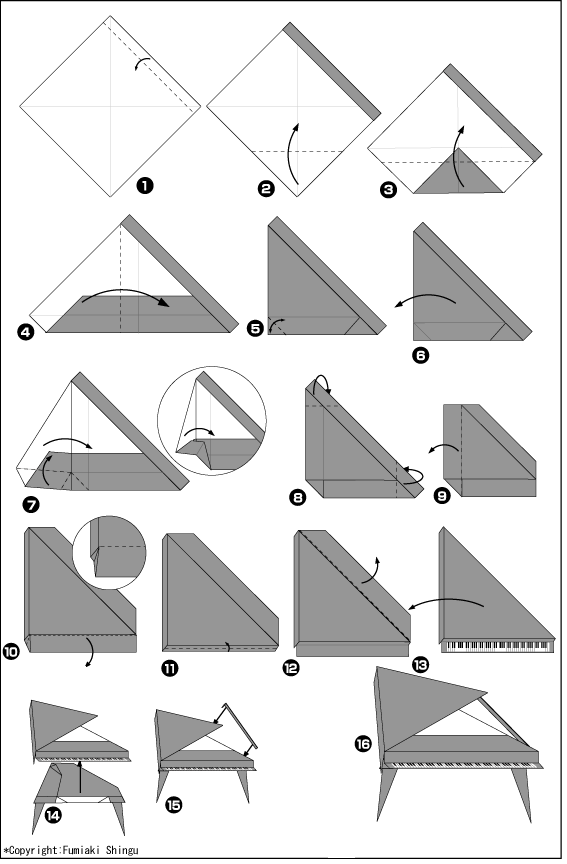 ❶ ❷ ❸ ❹ ❺ ❻ ❼ ❽ ❾ ❿ ⓫ ⓬ ⓭ ⓮ ⓯ ⓰

*Copyright:Fumiaki Shingu