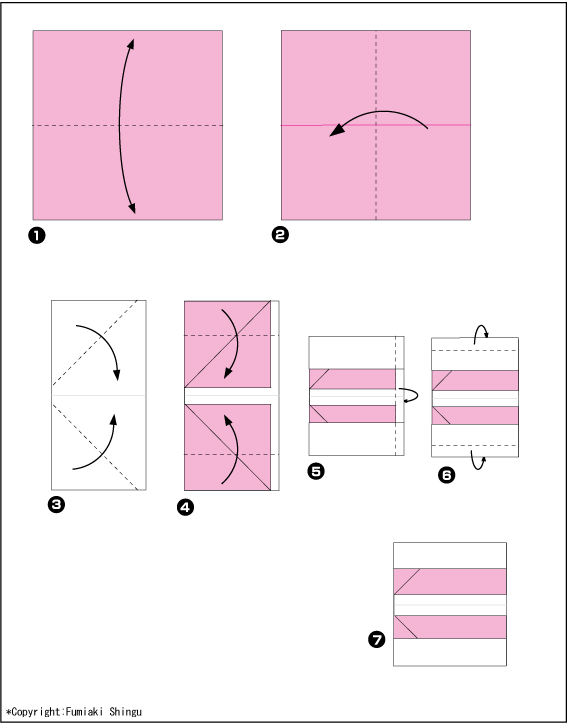 ❶

❷

❸

❹

❺

❻

❼

*Copyright:Fumiaki Shingu