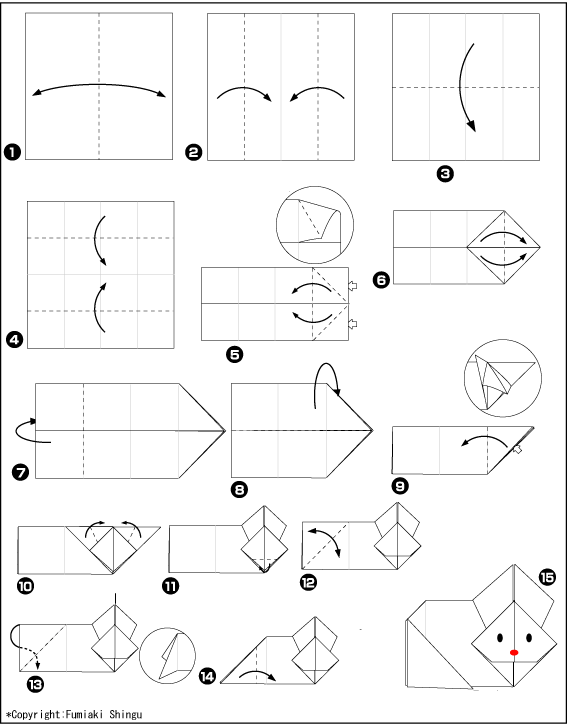 1
2
3
4
5
6
7
8
9
10
11
12
13
14
15
*Copyright:Fumiaki Shingu