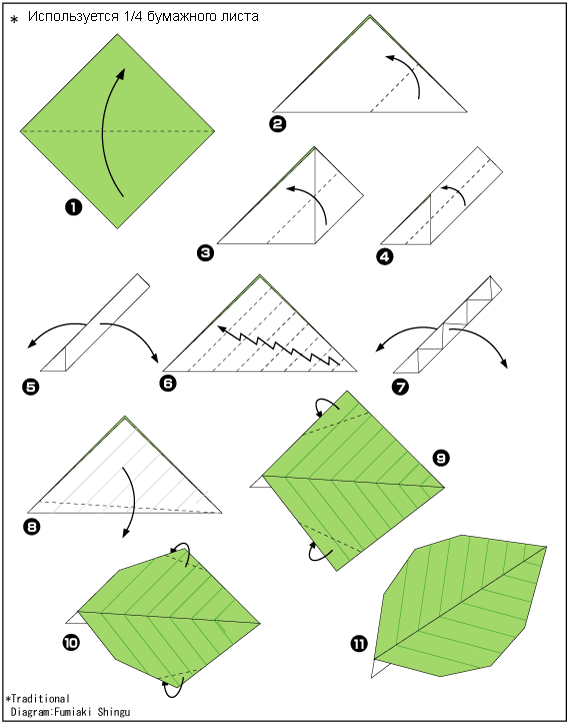 * Используется 1/4 бумажного листа

1

2

3

4

5

6

7

8

9

10

11

*Traditional
Diagram:Fumiaki Shingu