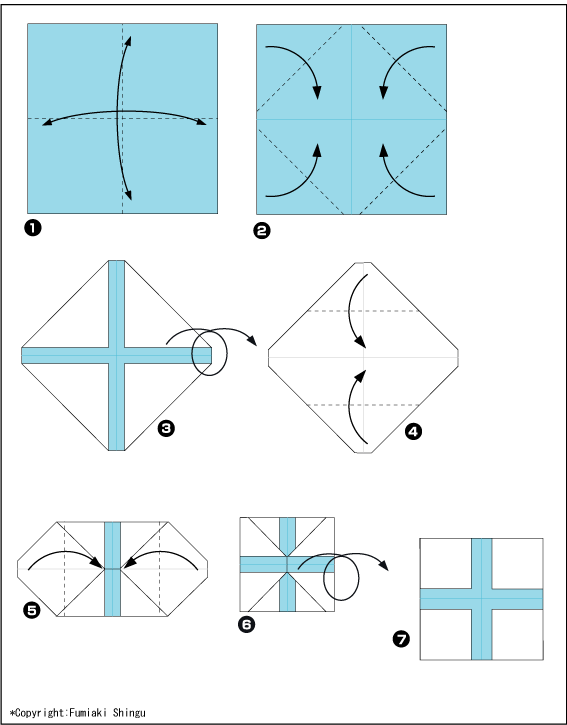 ❶
❷
❸
❹
❺
❻
❼
*Copyright:Fumiaki Shingu