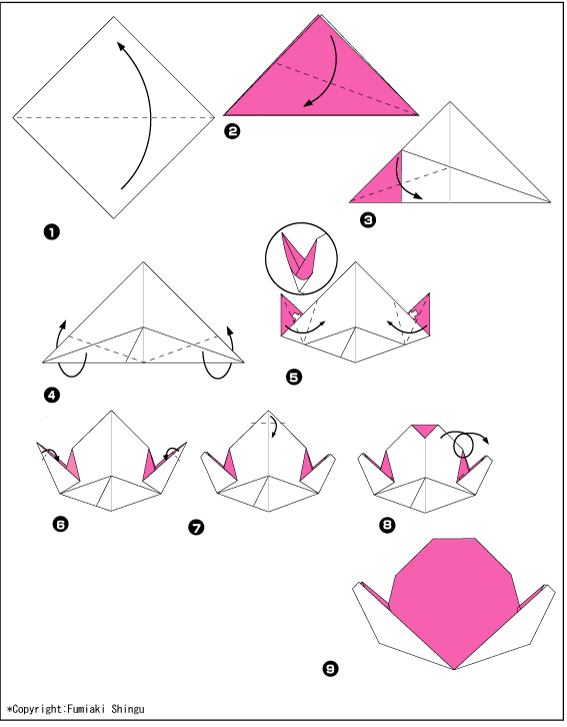 ❶
❷
❸
❹
❺
❻
❼
❽
❾
*Copyright:Fumiaki Shingu