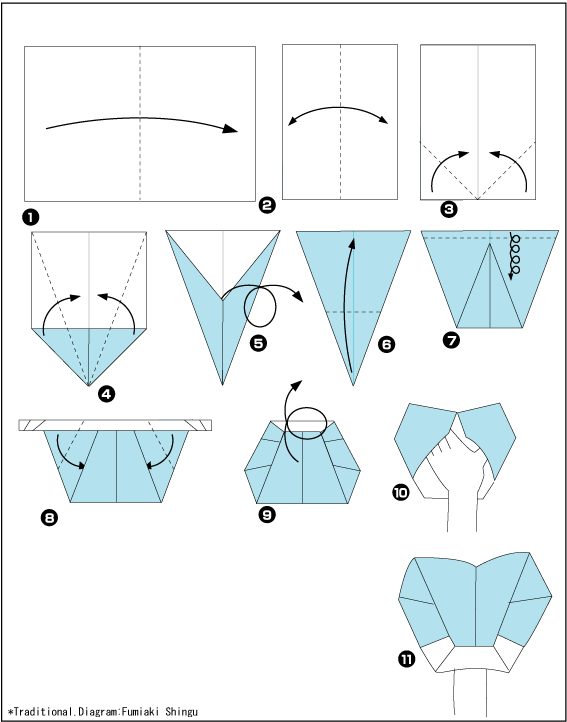 1
2
3
4
5
6
7
8
9
10
11
*Traditional.Diagram:Fumiaki Shingu