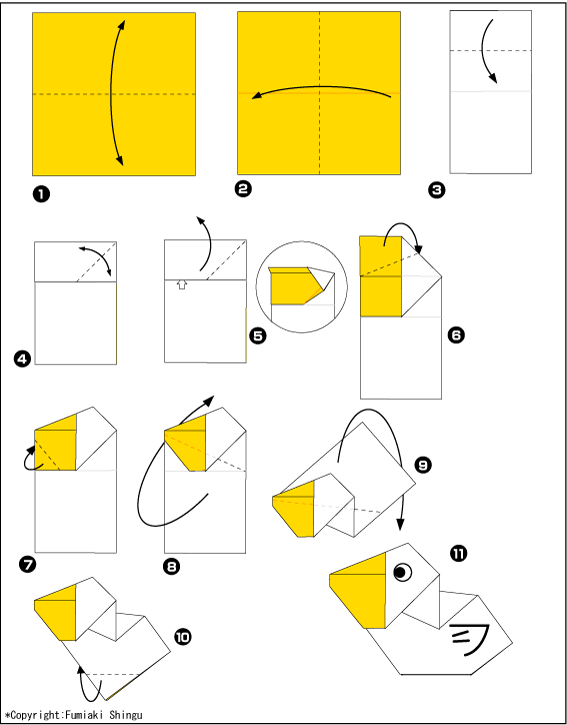 1
2
3
4
5
6
7
8
9
10
11
*Copyright:Fumiaki Shingu