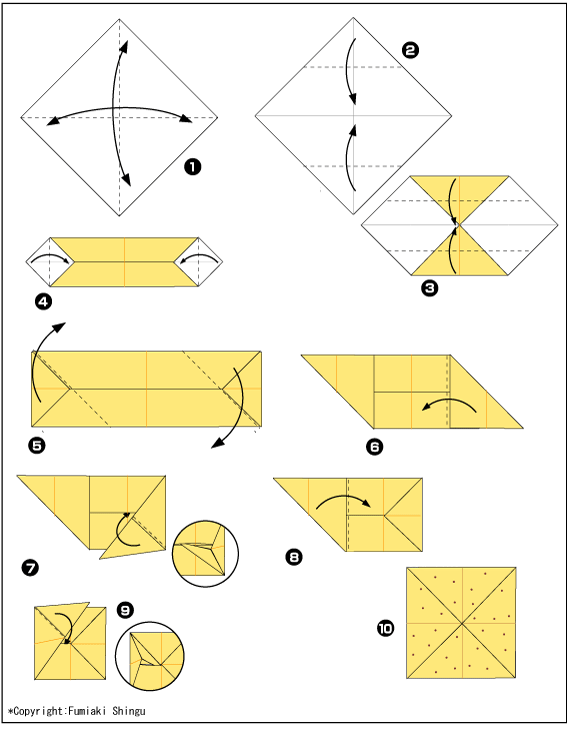 ❶
❷
❸
❹
❺
❻
❼
❽
❾
❿
*Copyright:Fumiaki Shingu