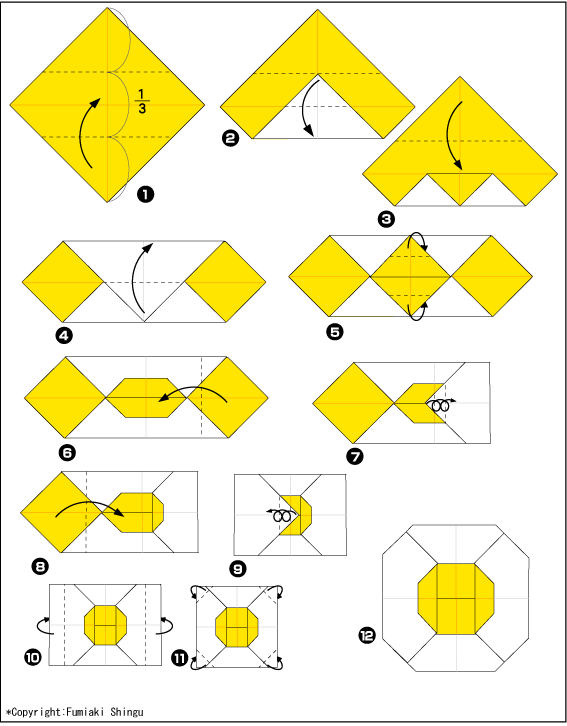 $\frac{1}{3}$

❶

❷

❸

❹

❺

❻

❼

❽

❾

❿

⓫

⓬

*Copyright:Fumiaki Shingu