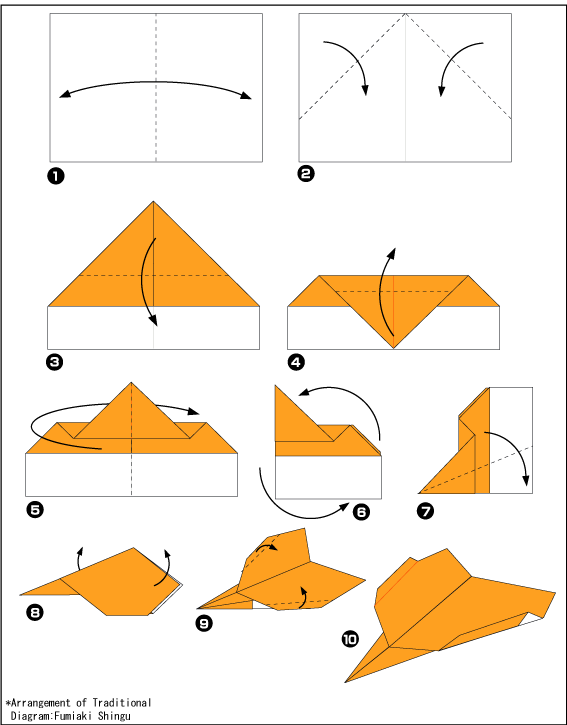 ❶
❷
❸
❹
❺
❻
❼
❽
❾
❿

*Arrangement of Traditional
Diagram:Fumiaki Shingu