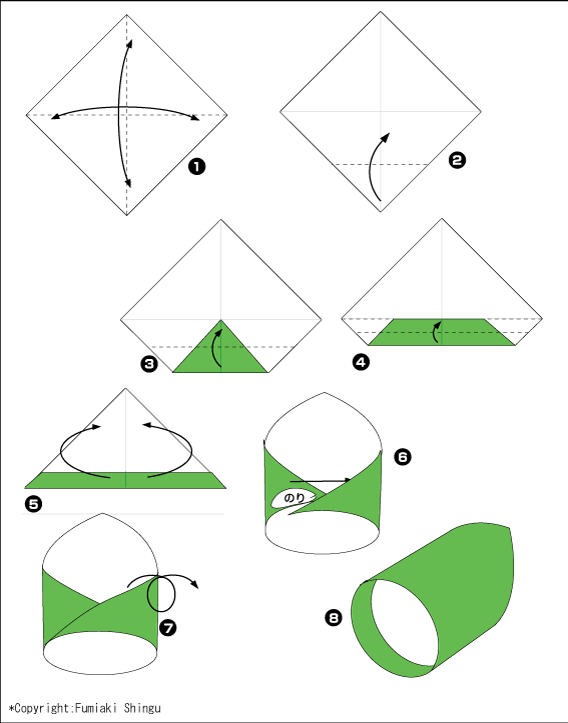 ❶
❷
❸
❹
❺
のり
❻
❼
❽
*Copyright:Fumiaki Shingu