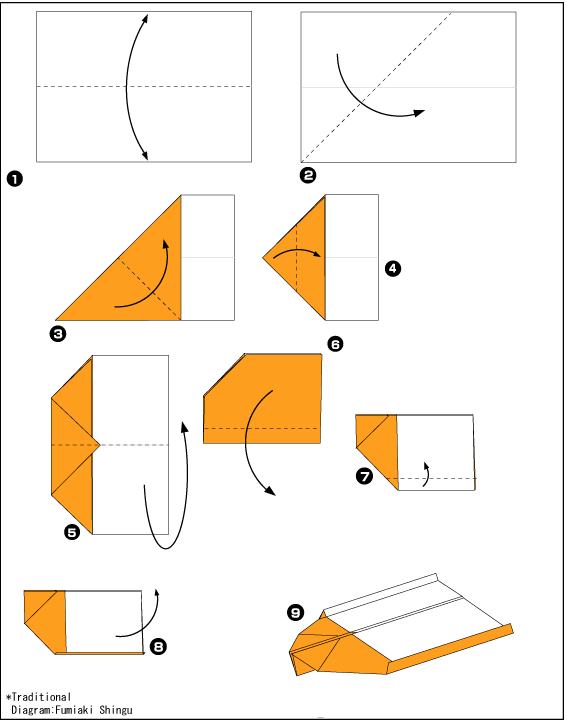 ❶
❷
❸
❹
❺
❻
❼
❽
❾
*Traditional
Diagram:Fumiaki Shingu