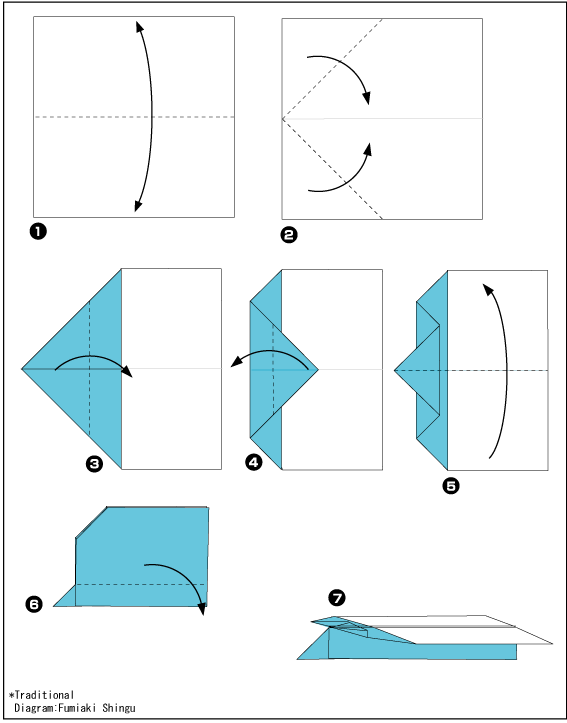 ❶
❷
❸
❹
❺
❻
❼
*Traditional
Diagram:Fumiaki Shingu