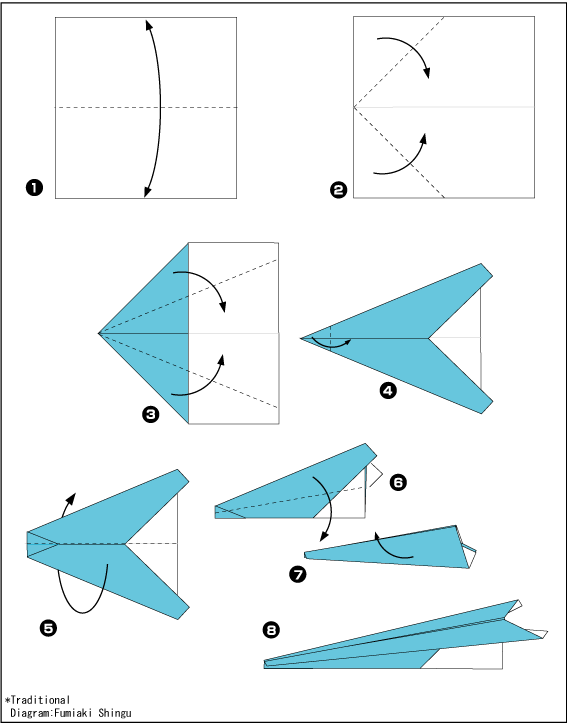 ❶

❷

❸

❹

❺

❻

❼

❽

*Traditional
Diagram:Fumiaki Shingu