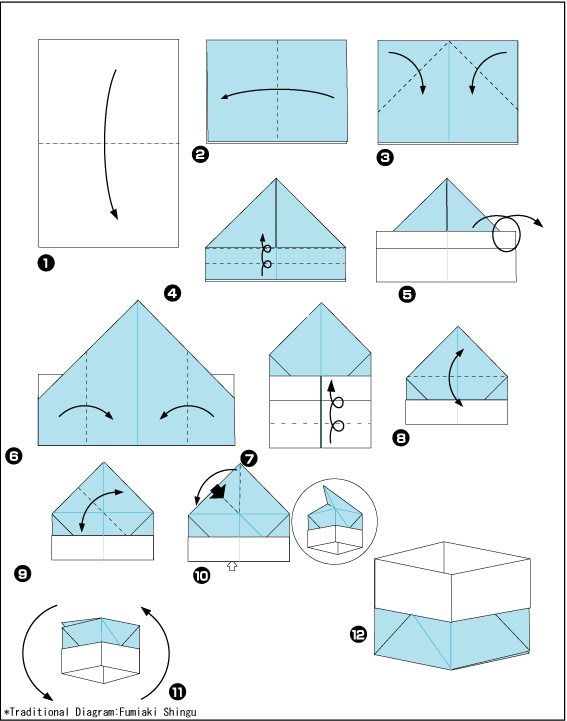 ❶
❷
❸
❹
❺
❻
❼
❽
❾
❿
⓫
⓬
*Traditional Diagram:Fumiaki Shingu