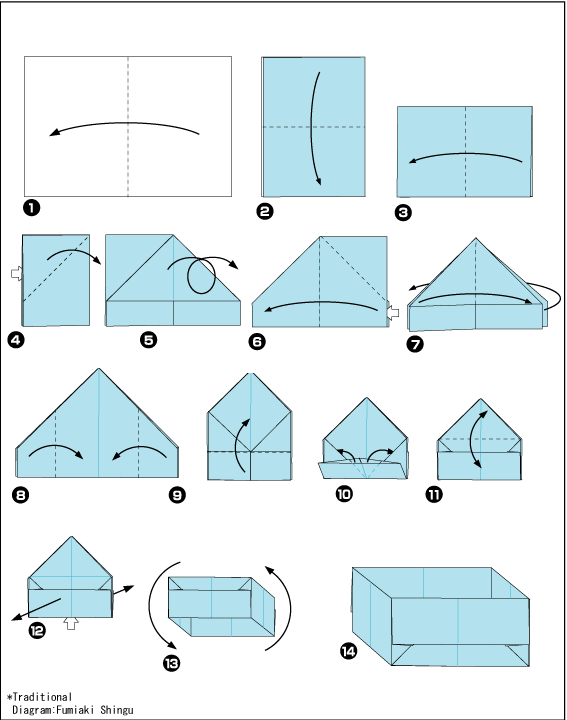 1

2

3

4

5

6

7

8

9

10

11

12

13

14

*Traditional
Diagram:Fumiaki Shingu