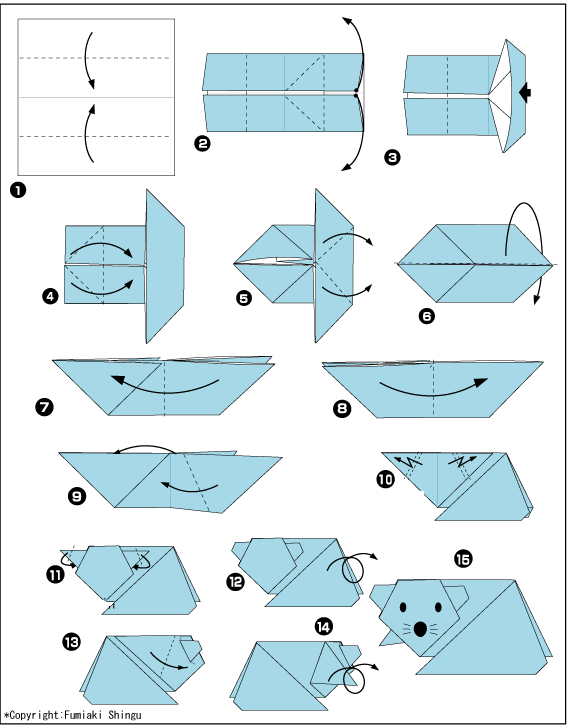 ❶
❷
❸
❹
❺
❻
❼
❽
❾
❿
⓫
⓬
⓭
⓮
⓯
*Copyright:Fumiaki Shingu