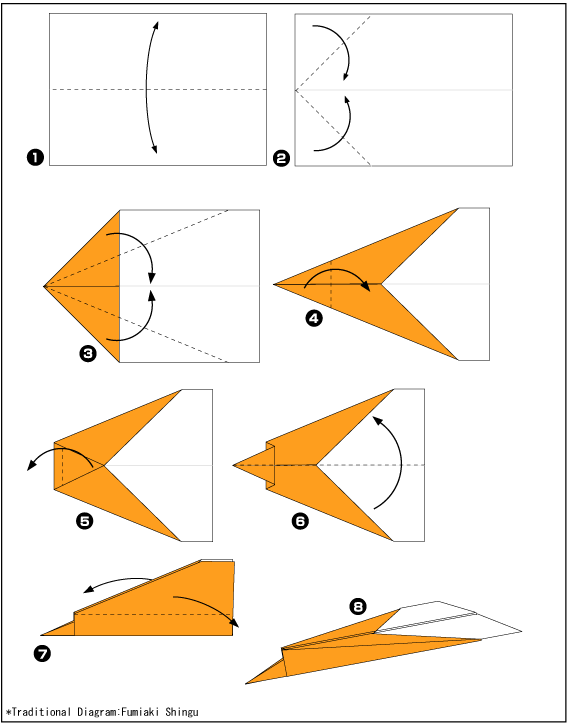 1
2
3
4
5
6
7
8
*Traditional Diagram:Fumiaki Shingu