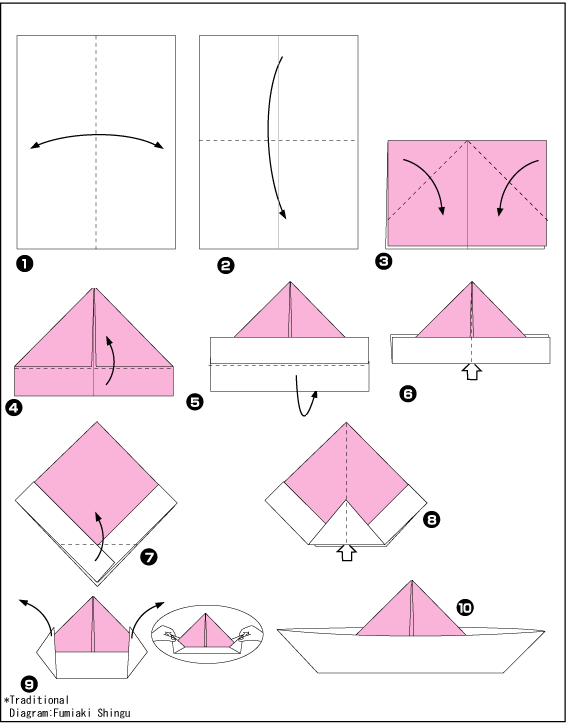 ❶
❷
❸
❹
❺
❻
❼
❽
❾
❿
*Traditional
Diagram:Fumiaki Shingu