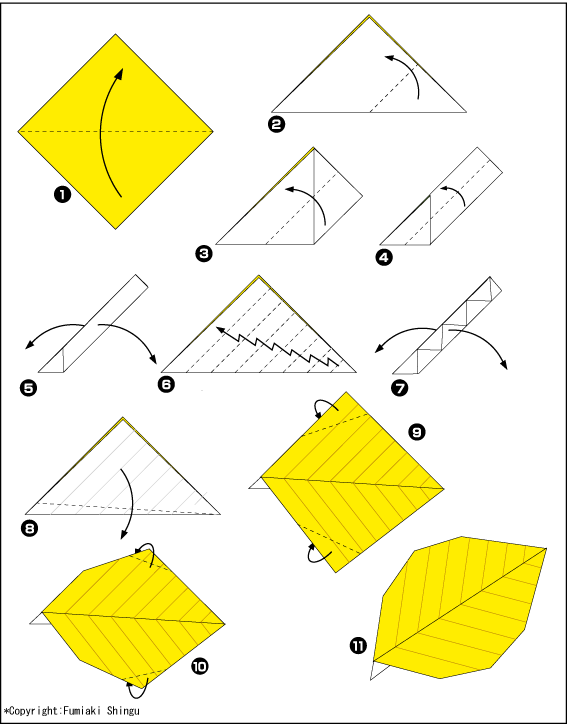 1
2
3
4
5
6
7
8
9
10
11
*Copyright:Fumiaki Shingu