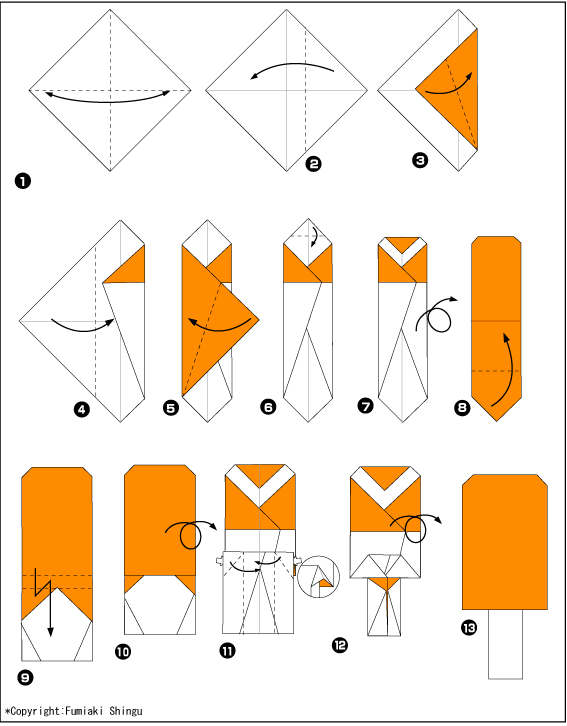 ❶
❷
❸
❹
❺
❻
❼
❽
❾
❿
⓫
⓬
⓭
*Copyright:Fumiaki Shingu