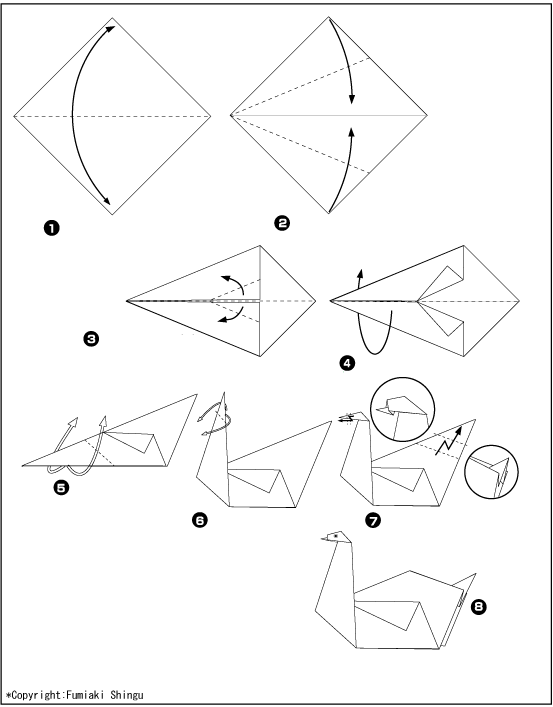 ❶

❷

❸

❹

❺

❻

❼

❽

*Copyright:Fumiaki Shingu