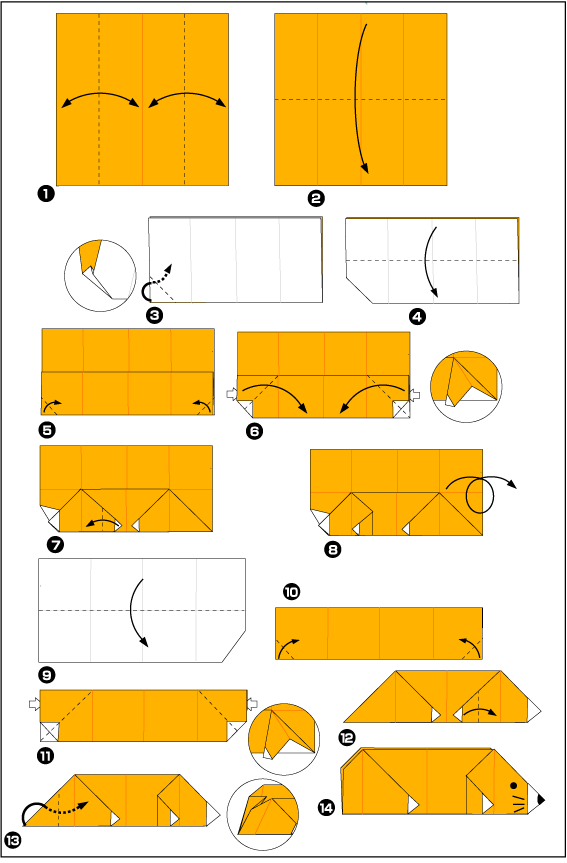 1
2
3
4
5
6
7
8
9
10
11
12
13
14