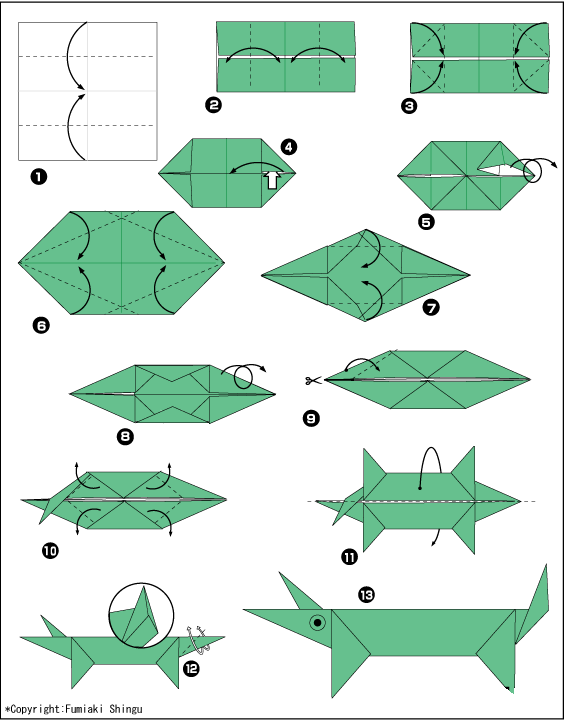 ❶
❷
❸
❹
❺
❻
❼
❽
❾
❿
⓫
⓬
⓭
*Copyright:Fumiaki Shingu