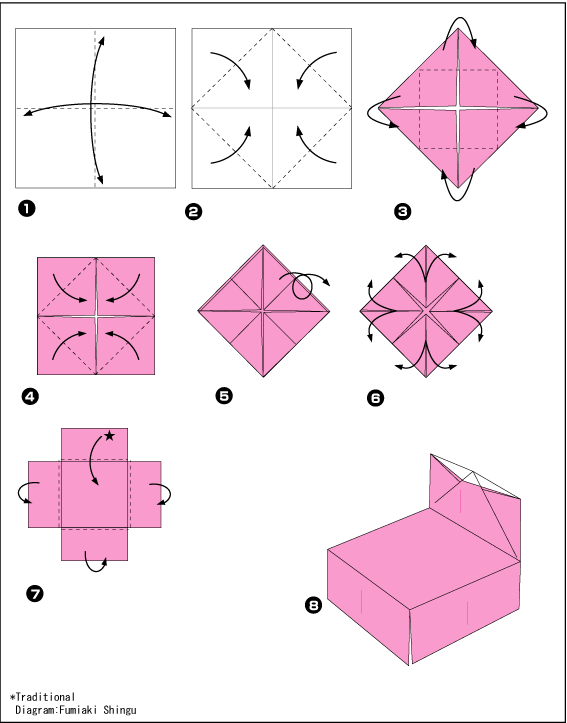 ❶ ❷ ❸ ❹ ❺ ❻ ❼ ❽

*Traditional
Diagram:Fumiaki Shingu