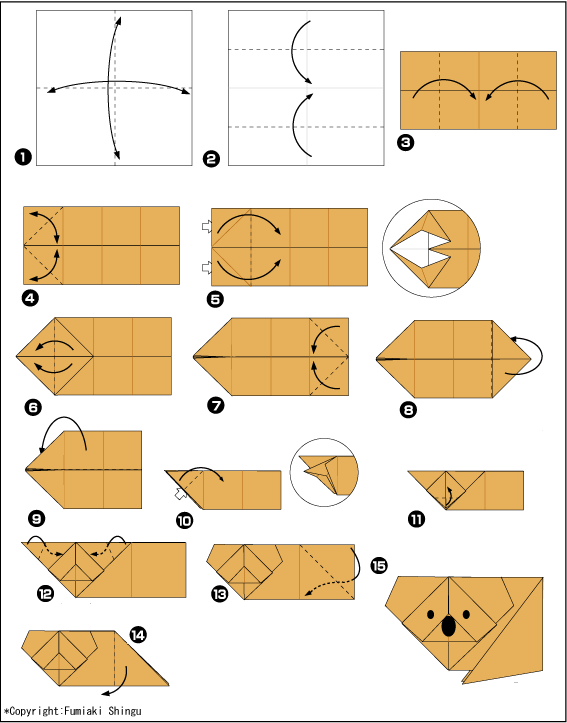 1
2
3
4
5
6
7
8
9
10
11
12
13
14
15
*Copyright:Fumiaki Shingu