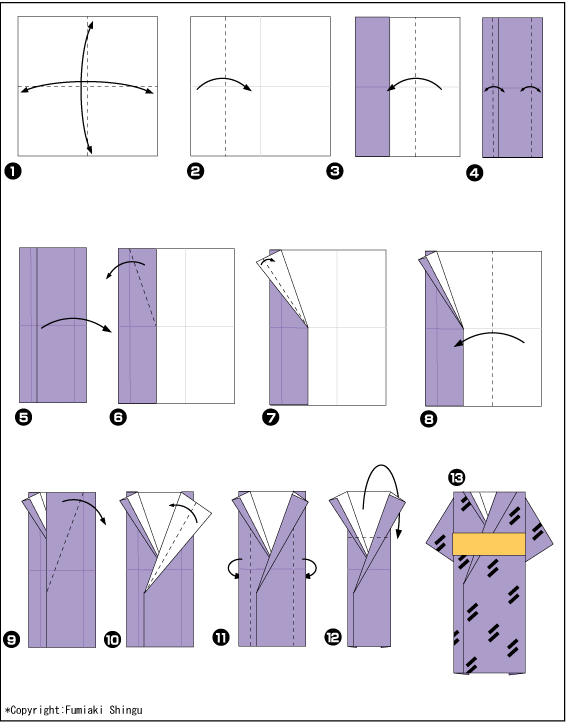 ❶ ❷ ❸ ❹

❺ ❻ ❼ ❽

❾ ❿ ⓫ ⓬ ⓭

*Copyright:Fumiaki Shingu