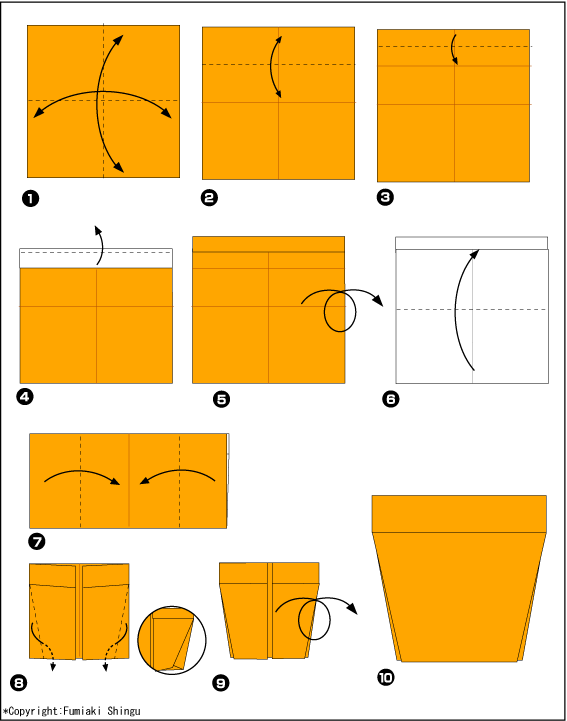 ❶ ❷ ❸ ❹ ❺ ❻ ❼ ❽ ❾ ❿

*Copyright:Fumiaki Shingu