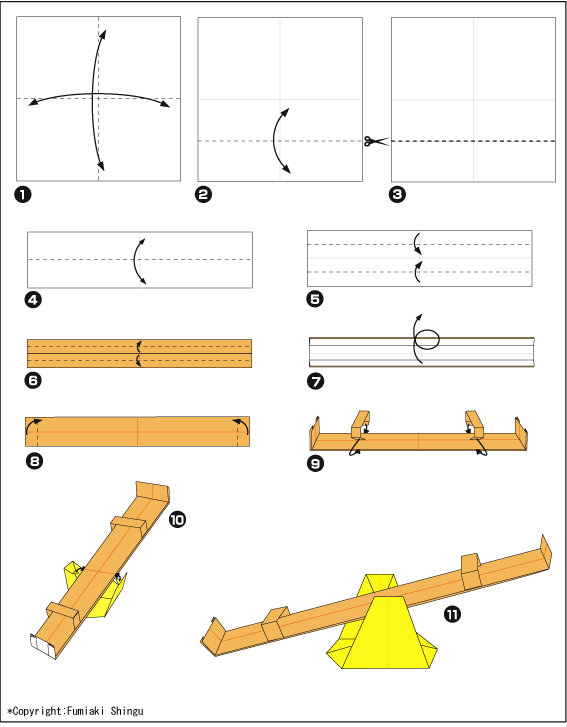 ❶
❷
❸
❹
❺
❻
❼
❽
❾
❿
⓫
*Copyright:Fumiaki Shingu