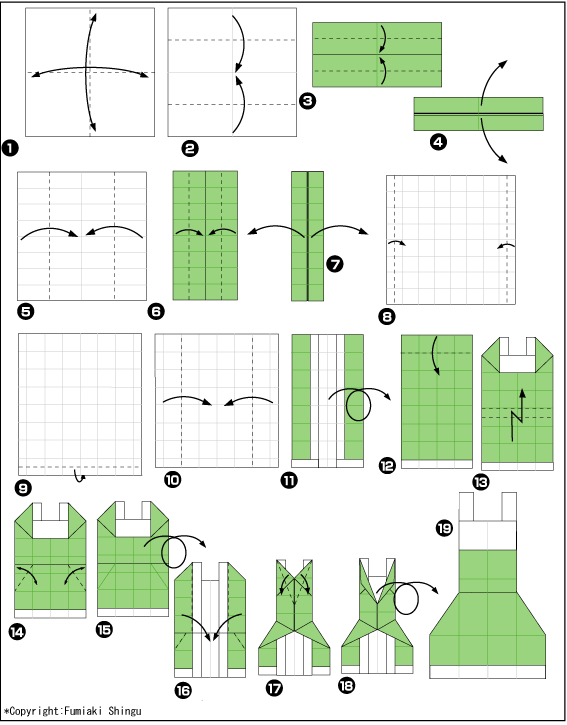 1
2
3
4
5
6
7
8
9
10
11
12
13
14
15
16
17
18
19
*Copyright:Fumiaki Shingu