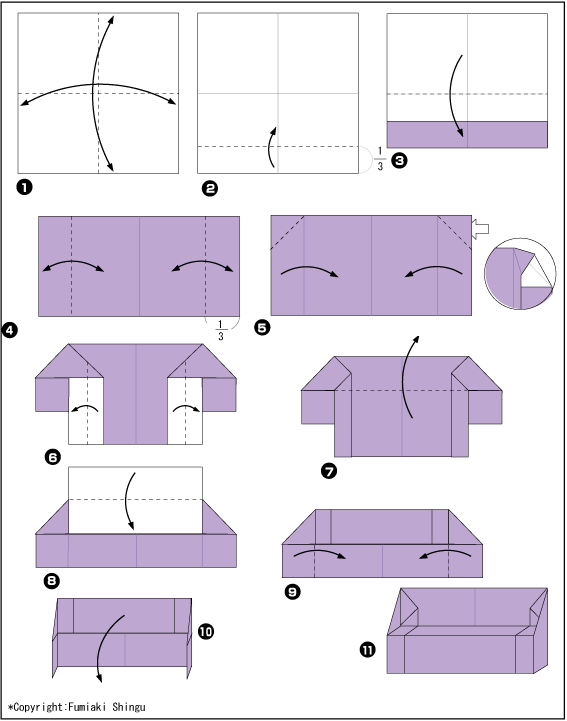 ❶

❷

$\frac{1}{3}$ ❸

❹

$\frac{1}{3}$

❺

❻

❼

❽

❾

❿

⓫

*Copyright:Fumiaki Shingu