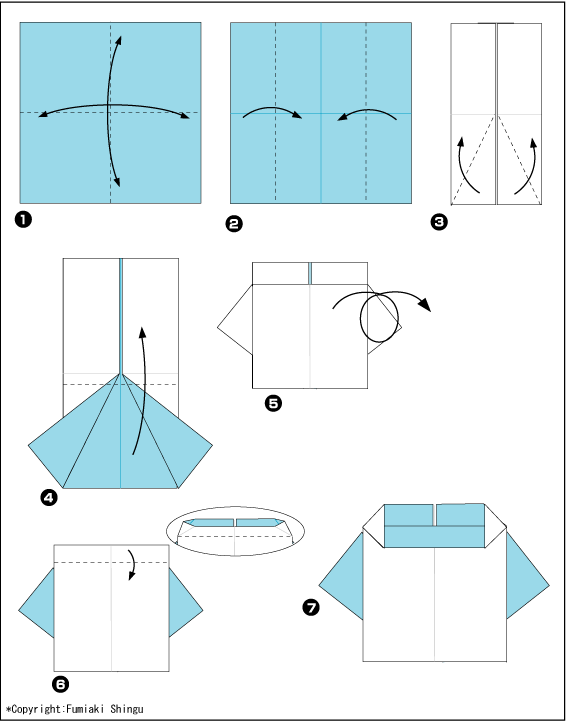 ❶
❷
❸
❹
❺
❻
❼
*Copyright:Fumiaki Shingu