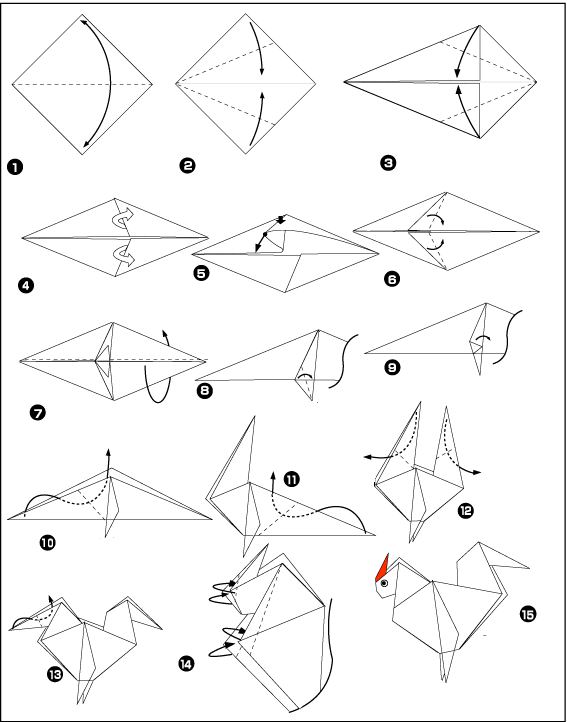 1
2
3
4
5
6
7
8
9
10
11
12
13
14
15