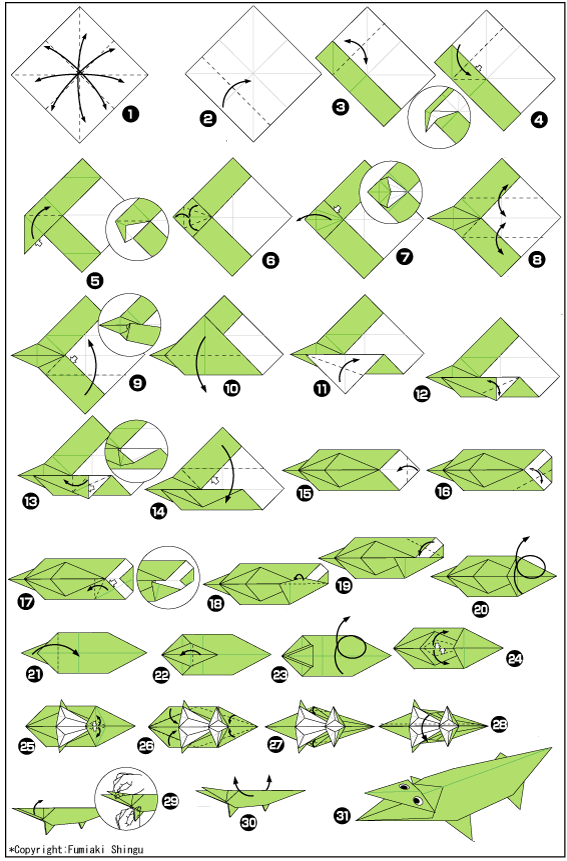 1
2
3
4
5
6
7
8
9
10
11
12
13
14
15
16
17
18
19
20
21
22
23
24
25
26
27
28
29
30
31
*Copyright:Fumiaki Shingu