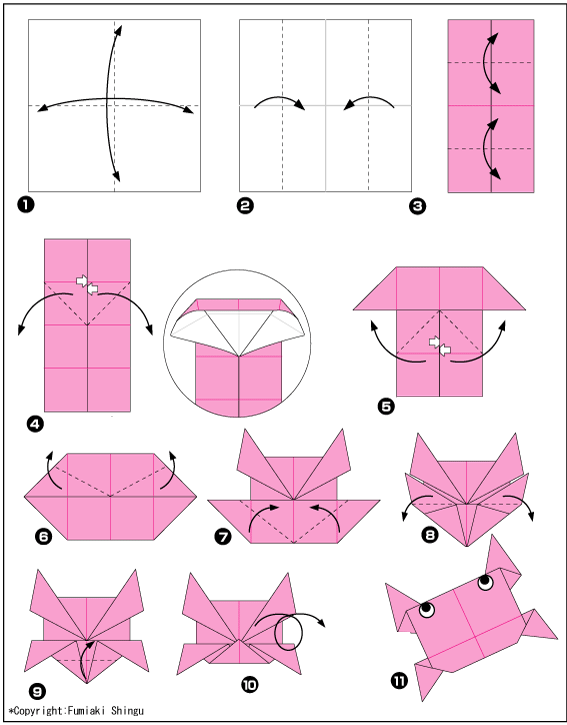 ❶ ❷ ❸

❹

❺

❻ ❼ ❽

❾ ❿ ⓫

*Copyright:Fumiaki Shingu