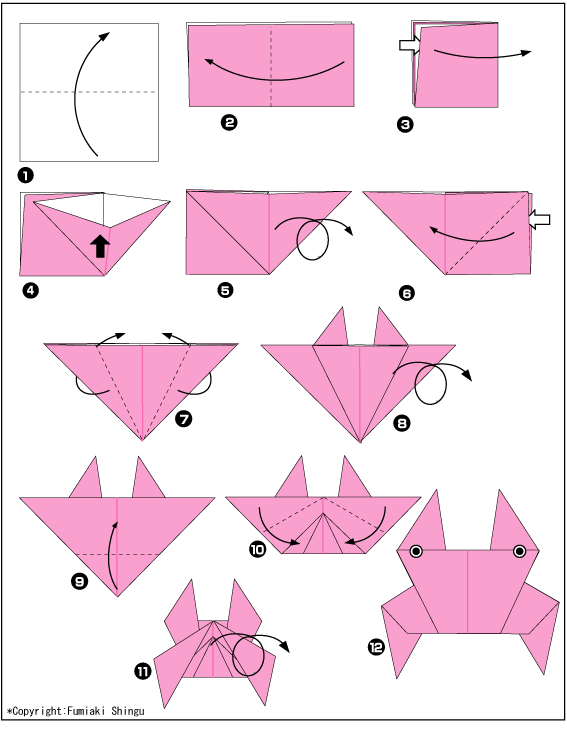 ❶

❷

❸

❹

❺

❻

❼

❽

❾

❿

⓫

⓬

*Copyright:Fumiaki Shingu