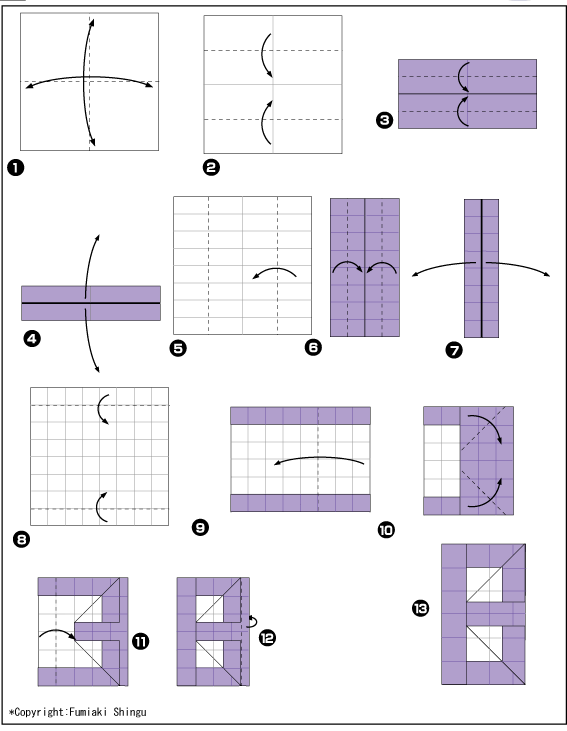 ❶

❷

❸

❹

❺

❻

❼

❽

❾

❿

⓫

⓬

⓭

*Copyright:Fumiaki Shingu