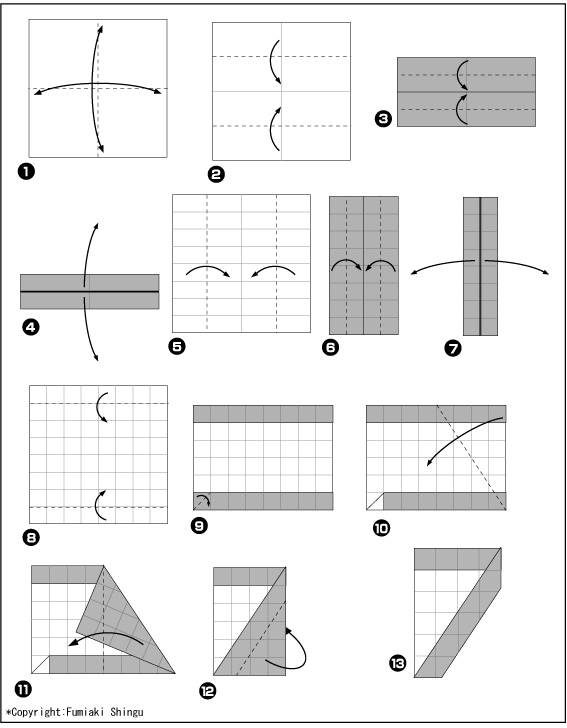 ❶
❷
❸
❹
❺
❻
❼
❽
❾
❿
⓫
⓬
⓭
*Copyright:Fumiaki Shingu