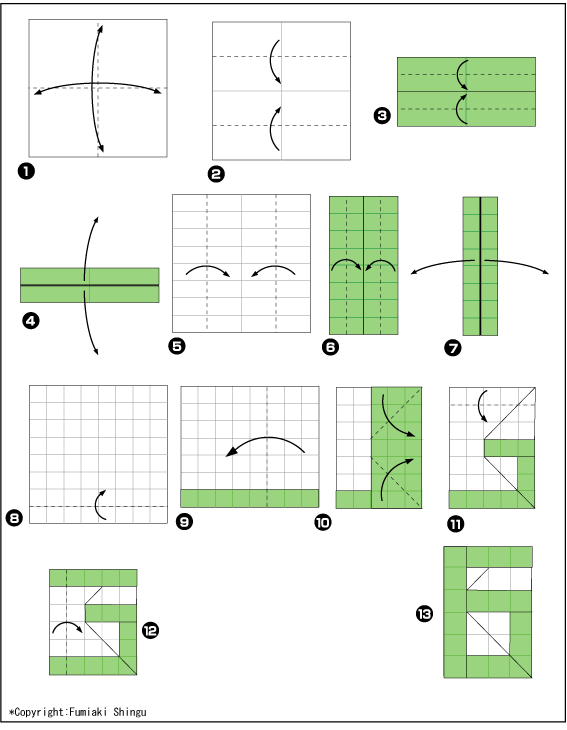 1
2
3
4
5
6
7
8
9
10
11
12
13
*Copyright:Fumiaki Shingu