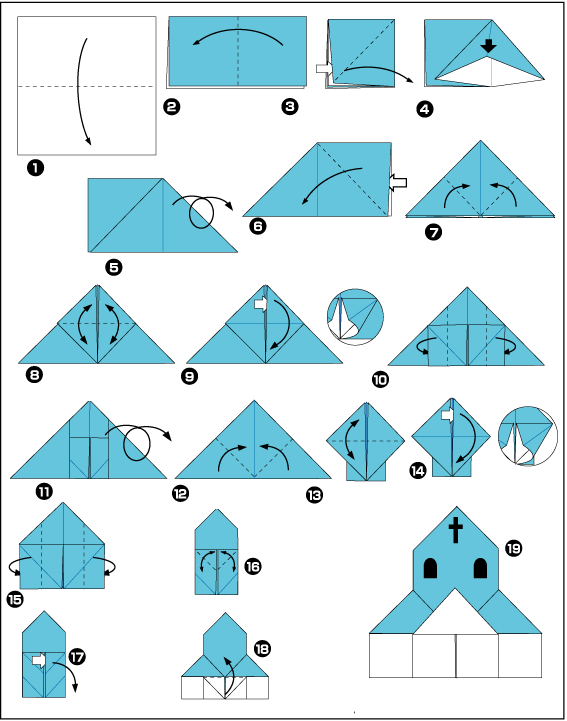 1
2
3
4
5
6
7
8
9
10
11
12
13
14
15
16
17
18
19